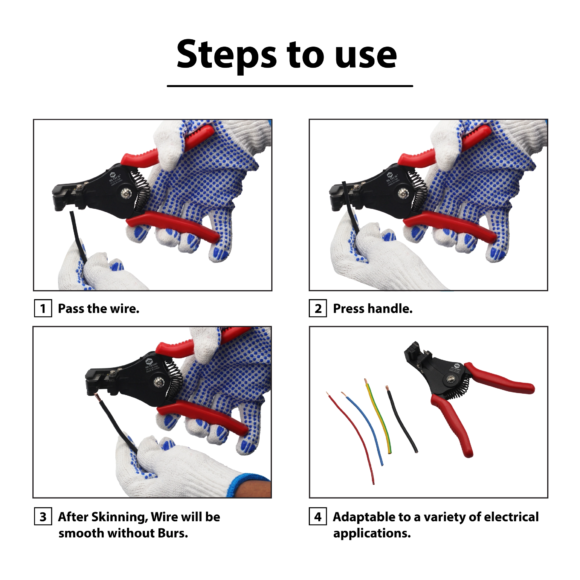 Steps to use

1 Pass the wire.

2 Press handle.

3 After Skinning, Wire will be smooth without Burs.

4 Adaptable to a variety of electrical applications.